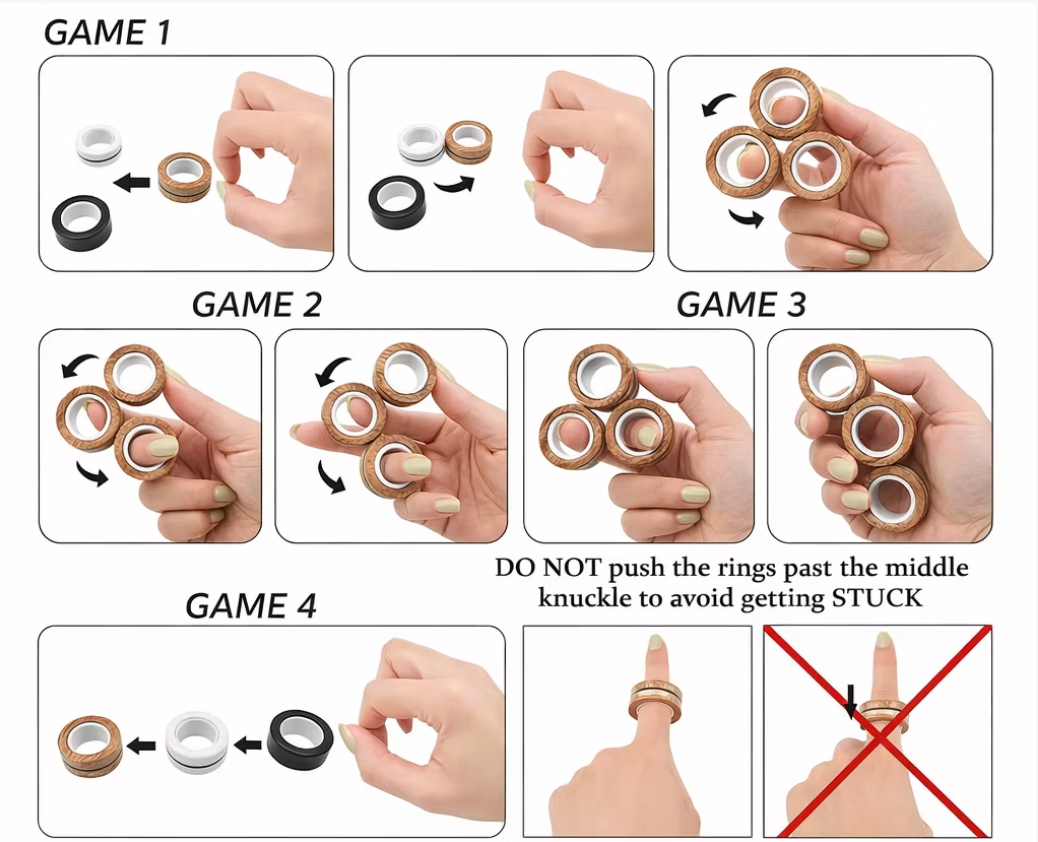 GAME 1

GAME 2

GAME 3

DO NOT push the rings past the middle knuckle to avoid getting STUCK

GAME 4